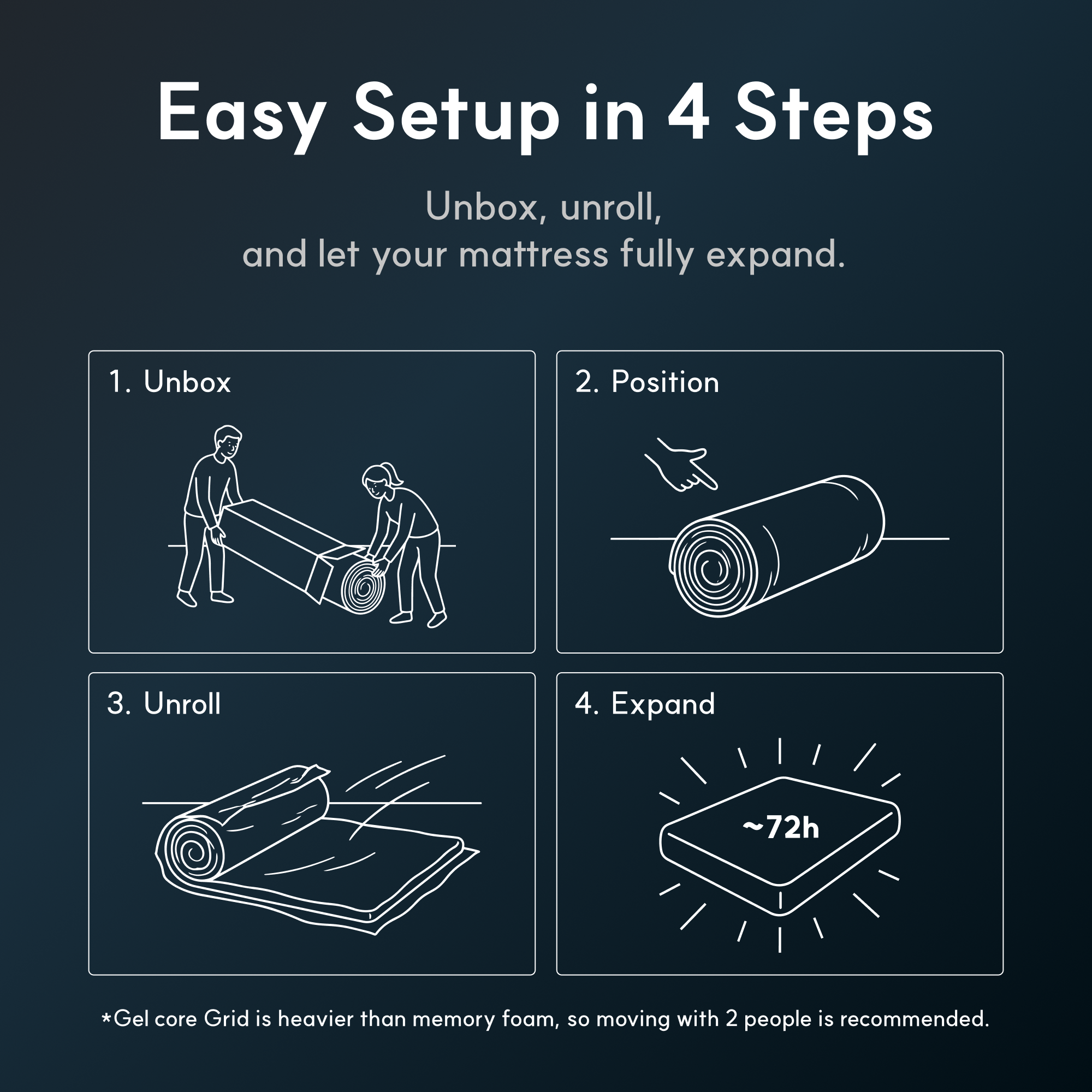 Easy Setup in 4 Steps

Unbox, unroll,
and let your mattress fully expand.

1. Unbox

2. Position

3. Unroll

4. Expand

~72h

*Gel core Grid is heavier than memory foam, so moving with 2 people is recommended.