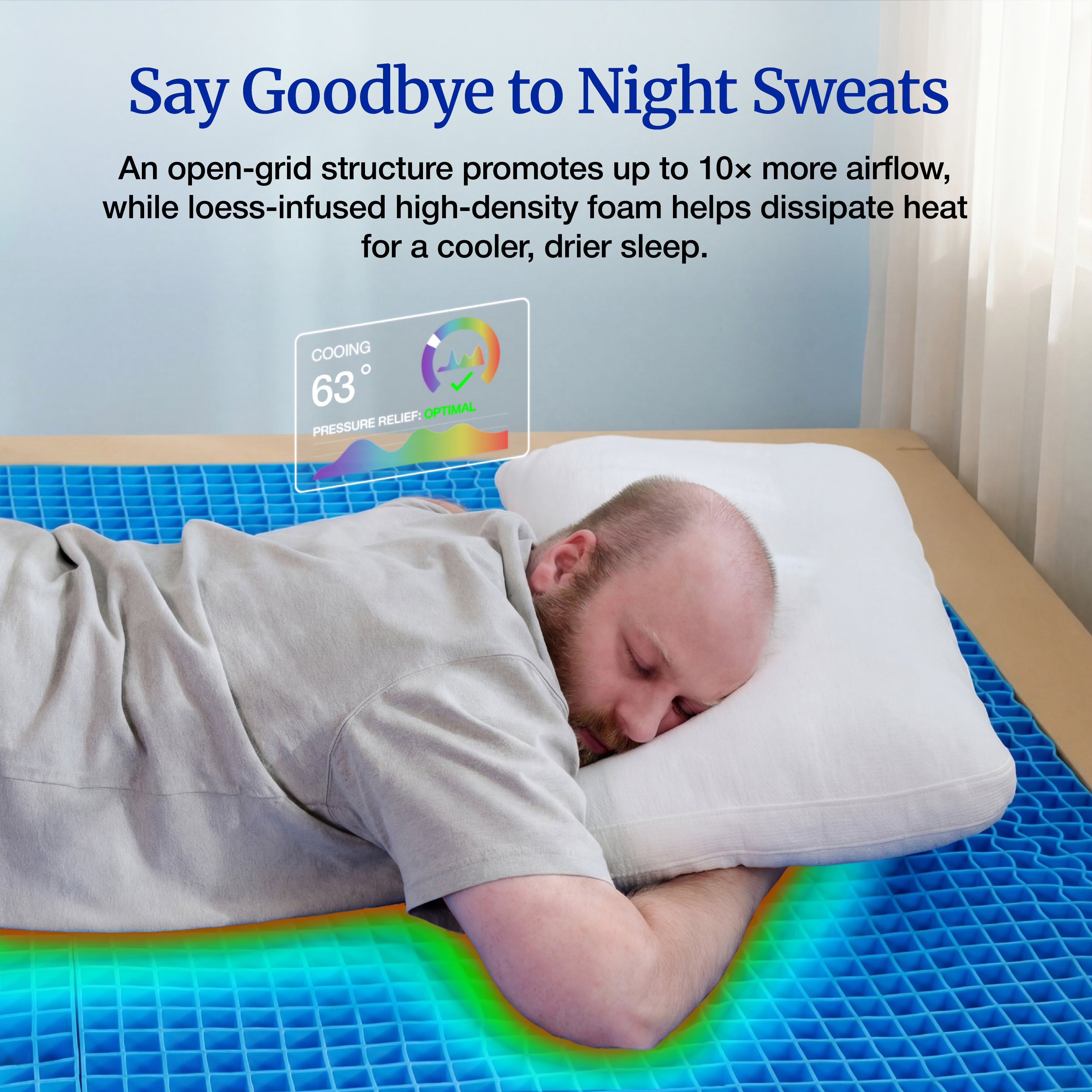 Say Goodbye to Night Sweats

An open-grid structure promotes up to 10× more airflow, while loess-infused high-density foam helps dissipate heat for a cooler, drier sleep.

COOING
63 °
PRESSURE RELIEF: OPTIMAL